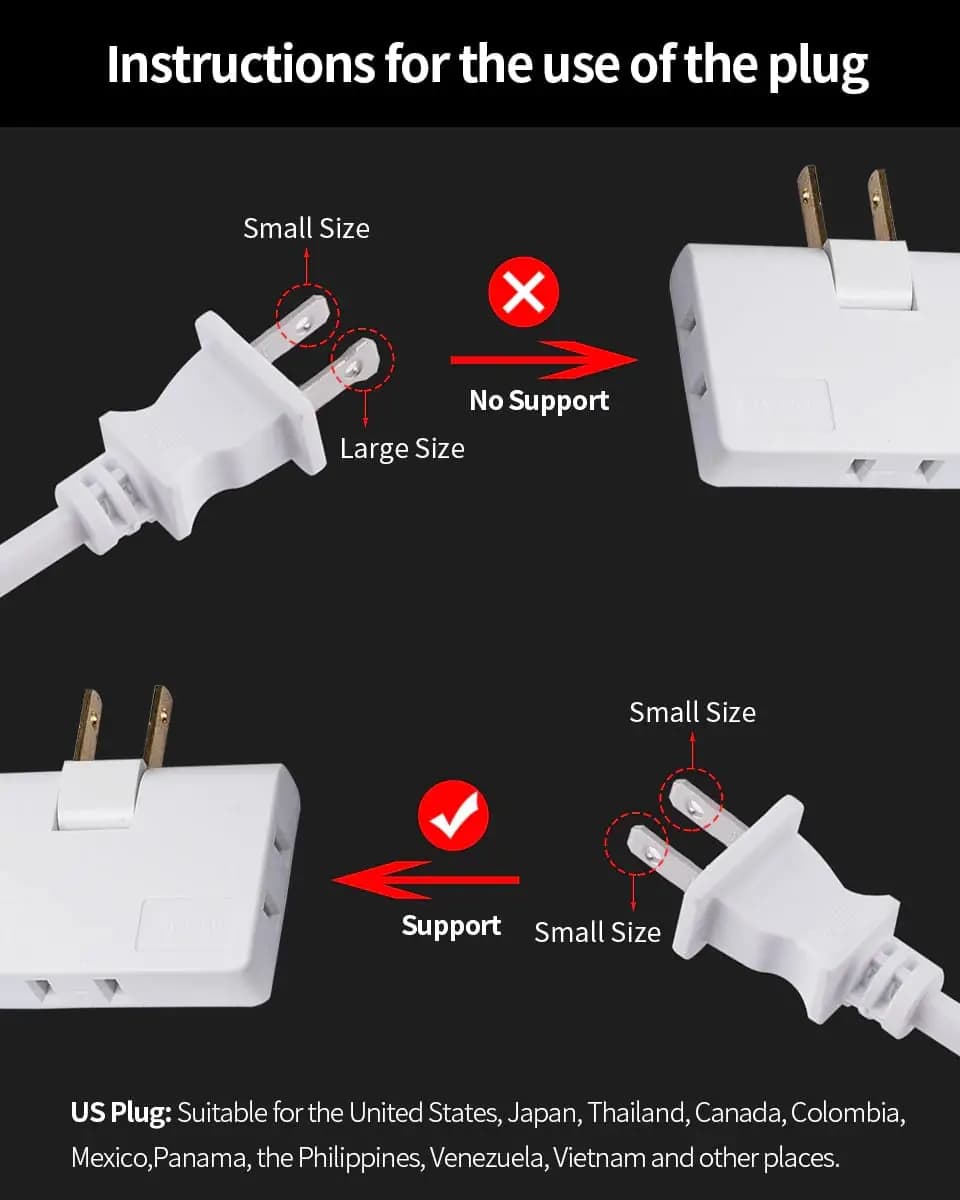 Instructions for the use of the plug

Small Size

Large Size

No Support

Small Size

Small Size

Support

US Plug: Suitable for the United States, Japan, Thailand, Canada, Colombia, Mexico,Panama, the Philippines, Venezuela, Vietnam and other places.